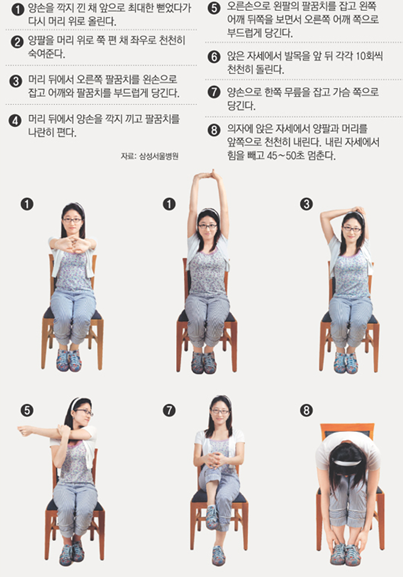 ❶ 양손을 깍지 낀 채 앞으로 최대한 뻗었다가 다시 머리 위로 올린다.

❷ 양팔을 머리 위로 쭉 편 채 좌우로 천천히 숙여준다.

❸ 머리 뒤에서 오른쪽 팔꿈치를 왼손으로 잡고 어깨와 팔꿈치를 부드럽게 당긴다.

❹ 머리 뒤에서 양손을 깍지 끼고 팔꿈치를 나란히 편다.

자료: 삼성서울병원

❺ 오른손으로 왼팔의 팔꿈치를 잡고 왼쪽 어깨 뒤쪽을 보면서 오른쪽 어깨 쪽으로 부드럽게 당긴다.

❻ 앉은 자세에서 발목을 앞 뒤 각각 10회씩 천천히 돌린다.

❼ 양손으로 한쪽 무릎을 잡고 가슴 쪽으로 당긴다.

❽ 의자에 앉은 자세에서 양팔과 머리를 앞쪽으로 천천히 내린다. 내린 자세에서 힘을 빼고 45~50초 멈춘다.

❶

❶

❸

❺

❼

❽