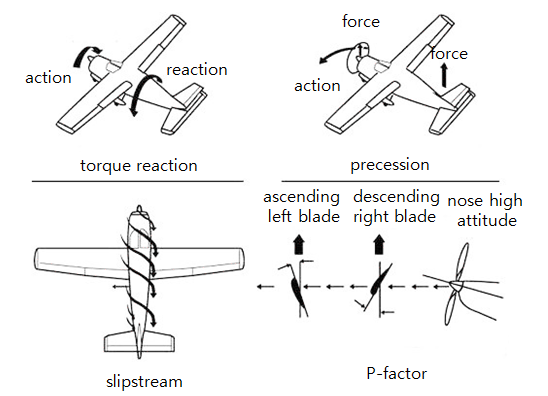 action

reaction

torque reaction

force

force

action

precession

slipstream

ascending left blade

descending right blade

nose high attitude

P-factor