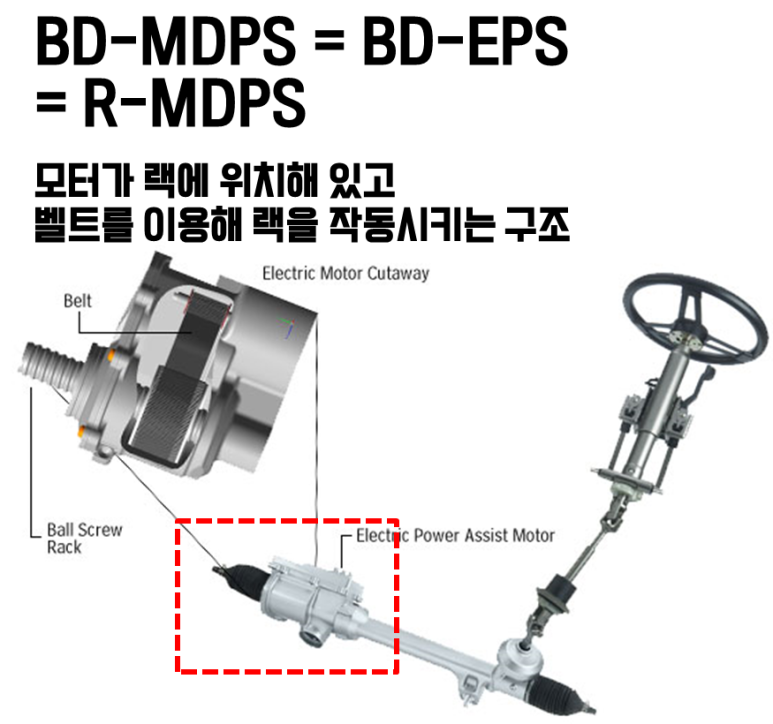 BD-MDPS = BD-EPS
= R-MDPS

모터가 랙에 위치해 있고
벨트를 이용해 랙을 작동시키는 구조

Electric Motor Cutaway

Belt

Ball Screw
Rack

Electric Power Assist Motor